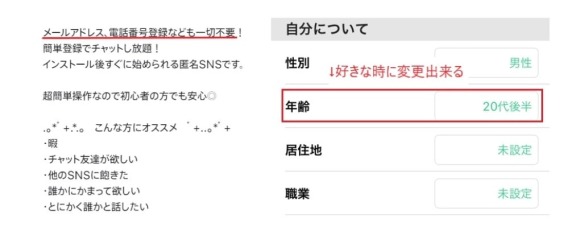 メールアドレス、電話番号登録なども一切不要！
簡単登録でチャットし放題！
インストール後すぐに始められる匿名SNSです。

超簡単操作なので初心者の方でも安心◎

.｡*ﾟ+.*.｡　こんな方にオススメ　ﾟ+..｡*ﾟ+
・暇
・チャット友達が欲しい
・他のSNSに飽きた
・誰かにかまって欲しい
・とにかく誰かと話したい

自分について

性別　男性
↓好きな時に変更出来る
年齢　20代後半
居住地　未設定
職業　未設定